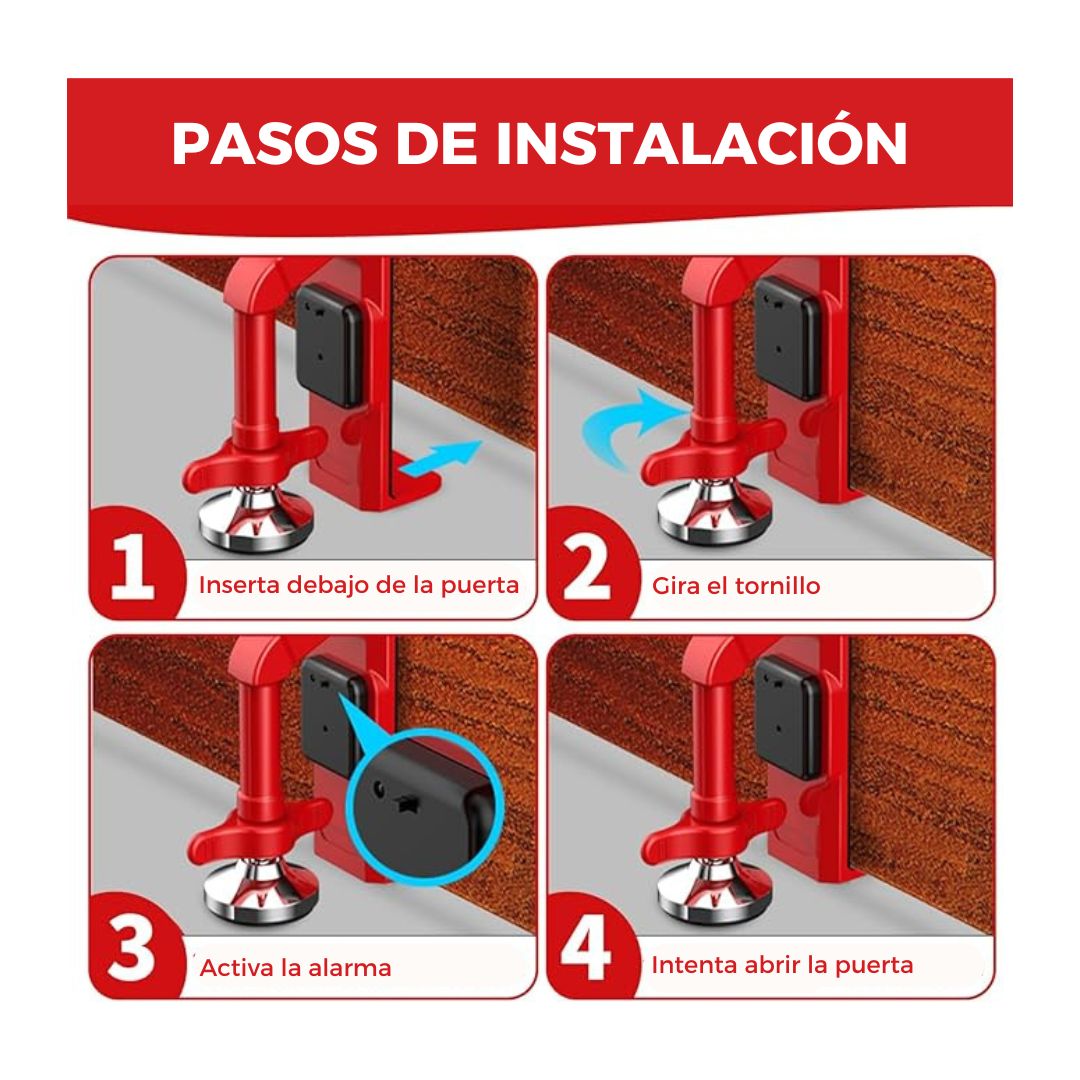 PASOS DE INSTALACIÓN

1 Inserta debajo de la puerta

2 Gira el tornillo

3 Activa la alarma

4 Intenta abrir la puerta